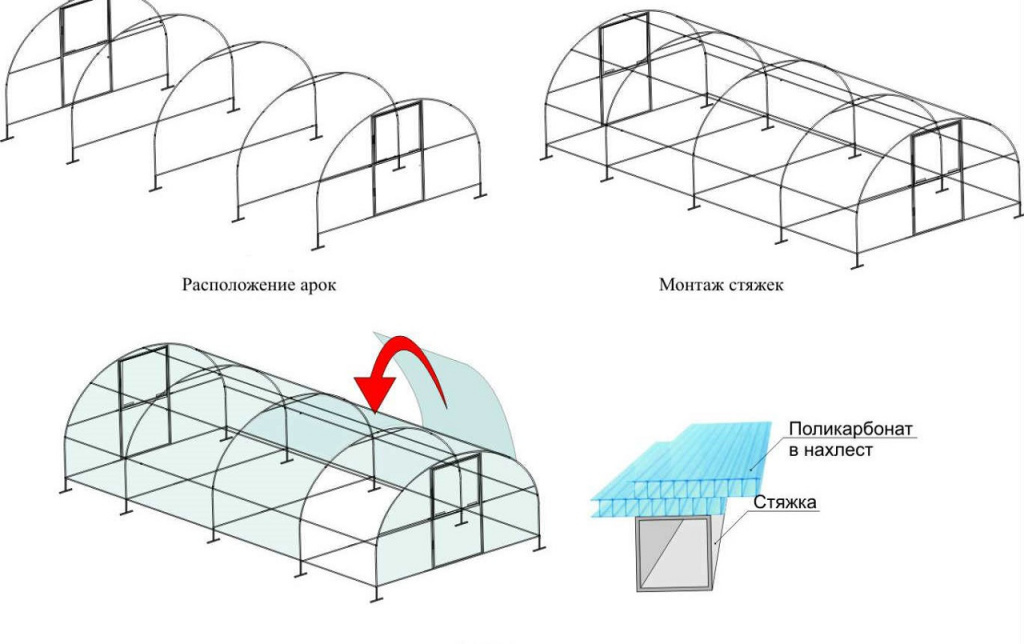 Расположение арок

Монтаж стяжек

Поликарбонат в нахлест

Стяжка